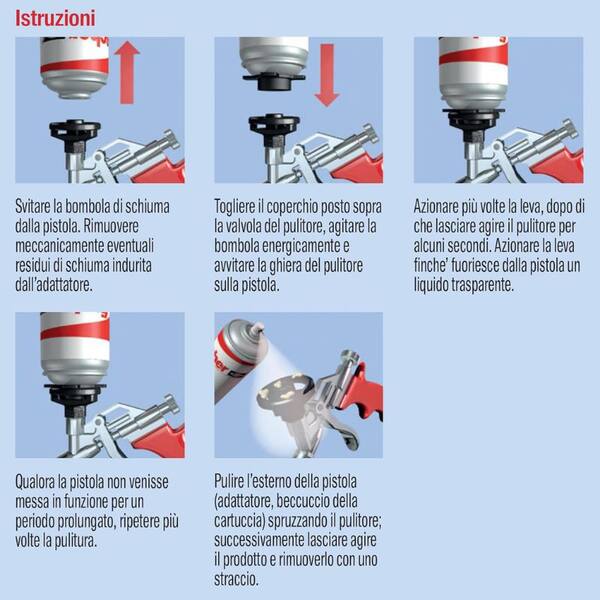 Istruzioni

Svitare la bombola di schiuma dalla pistola. Rimuovere meccanicamente eventuali residui di schiuma indurita dall'adattatore.

Togliere il coperchio posto sopra la valvola del pulitore, agitare la bombola energicamente e avvitare la ghiera del pulitore sulla pistola.

Azionare più volte la leva, dopo di che lasciare agire il pulitore per alcuni secondi. Azionare la leva finche' fuoriesce dalla pistola un liquido trasparente.

Qualora la pistola non venisse messa in funzione per un periodo prolungato, ripetere più volte la pulitura.

Pulire l'esterno della pistola (adattatore, beccuccio della cartuccia) spruzzando il pulitore; successivamente lasciare agire il prodotto e rimuoverlo con uno straccio.