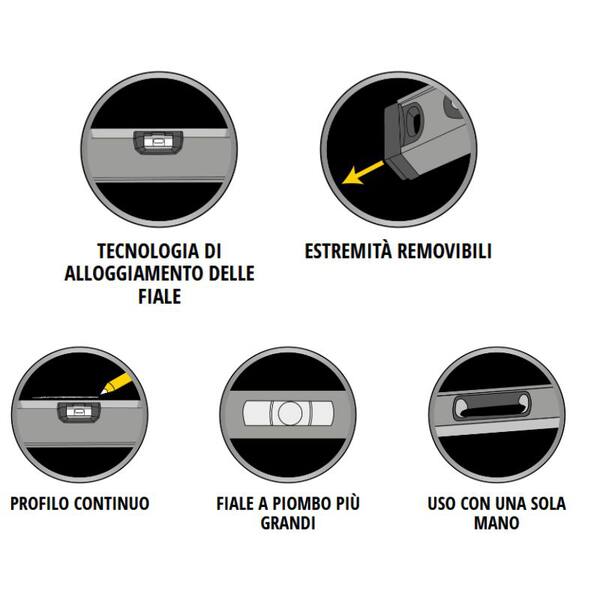 TECNOLOGIA DI ALLOGGIAMENTO DELLE FIALE

ESTREMITÀ REMOVIBILI

PROFILO CONTINUO

FIALE A PIOMBO PIÙ GRANDI

USO CON UNA SOLA MANO