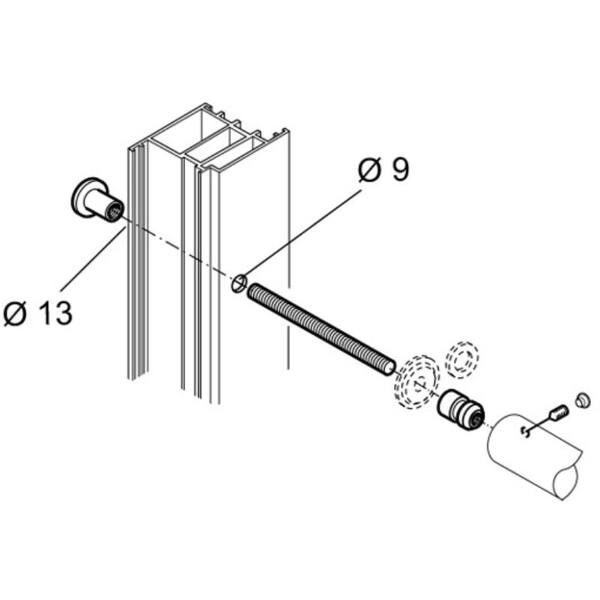 Ø 9

Ø 13