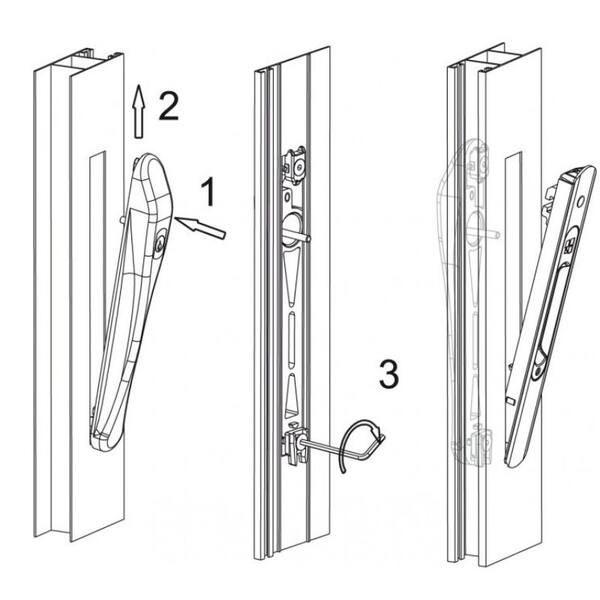 2

1

3