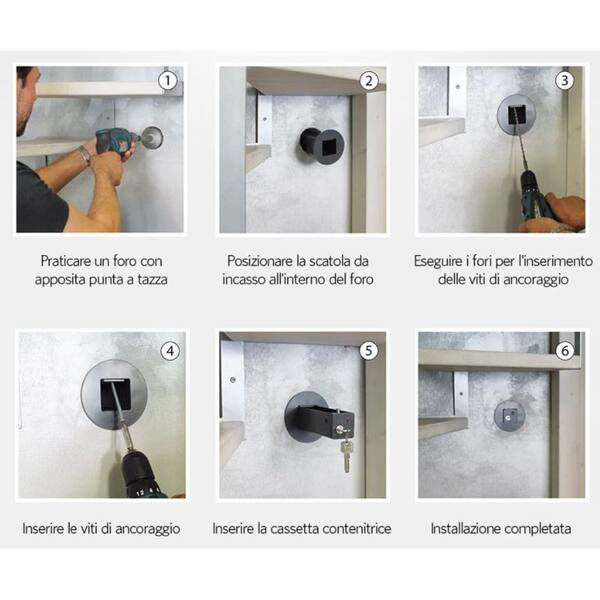 1

Praticare un foro con apposita punta a tazza

2

Posizionare la scatola da incasso all'interno del foro

3

Eseguire i fori per l'inserimento delle viti di ancoraggio

4

Inserire le viti di ancoraggio

5

Inserire la cassetta contenitrice

6

Installazione completata