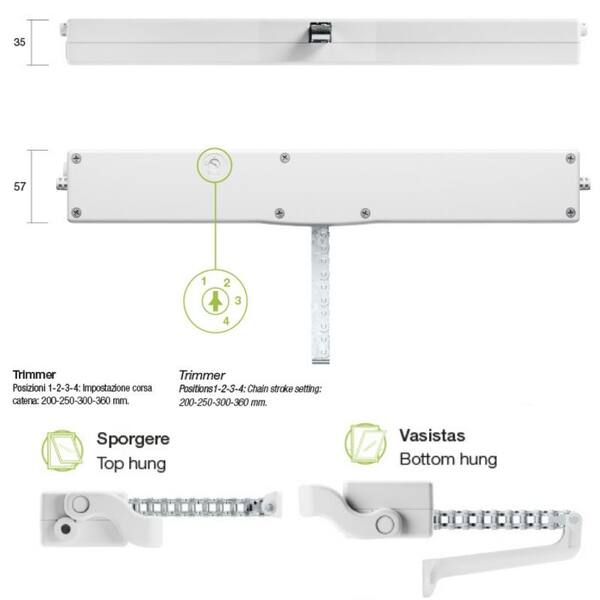 35

57

1
2
3
4

Trimmer
Posizioni 1-2-3-4: Impostazione corsa catena: 200-250-300-360 mm.

Trimmer
Positions1-2-3-4: Chain stroke setting: 200-250-300-360 mm.

Sporgere
Top hung

Vasistas
Bottom hung