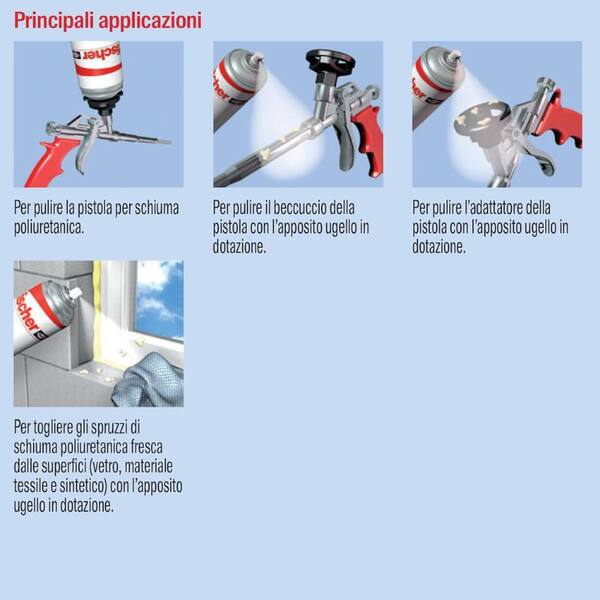 Principali applicazioni

fischer

Per pulire la pistola per schiuma poliuretanica.

fischer

Per pulire il beccuccio della pistola con l'apposito ugello in dotazione.

fischer

Per pulire l'adattatore della pistola con l'apposito ugello in dotazione.

fischer

Per togliere gli spruzzi di schiuma poliuretanica fresca dalle superfici (vetro, materiale tessile e sintetico) con l'apposito ugello in dotazione.